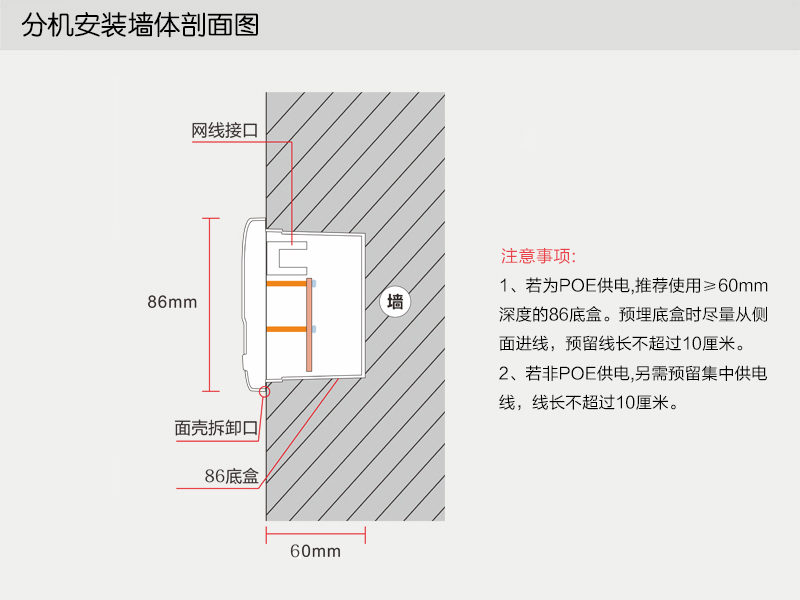 分机安装墙体剖面图

网线接口

86mm

墙

面壳拆卸口

86底盒

60mm

注意事项:

1、若为POE供电,推荐使用≥60mm深度的86底盒。预埋底盒时尽量从侧面进线，预留线长不超过10厘米。

2、若非POE供电,另需预留集中供电线，线长不超过10厘米。